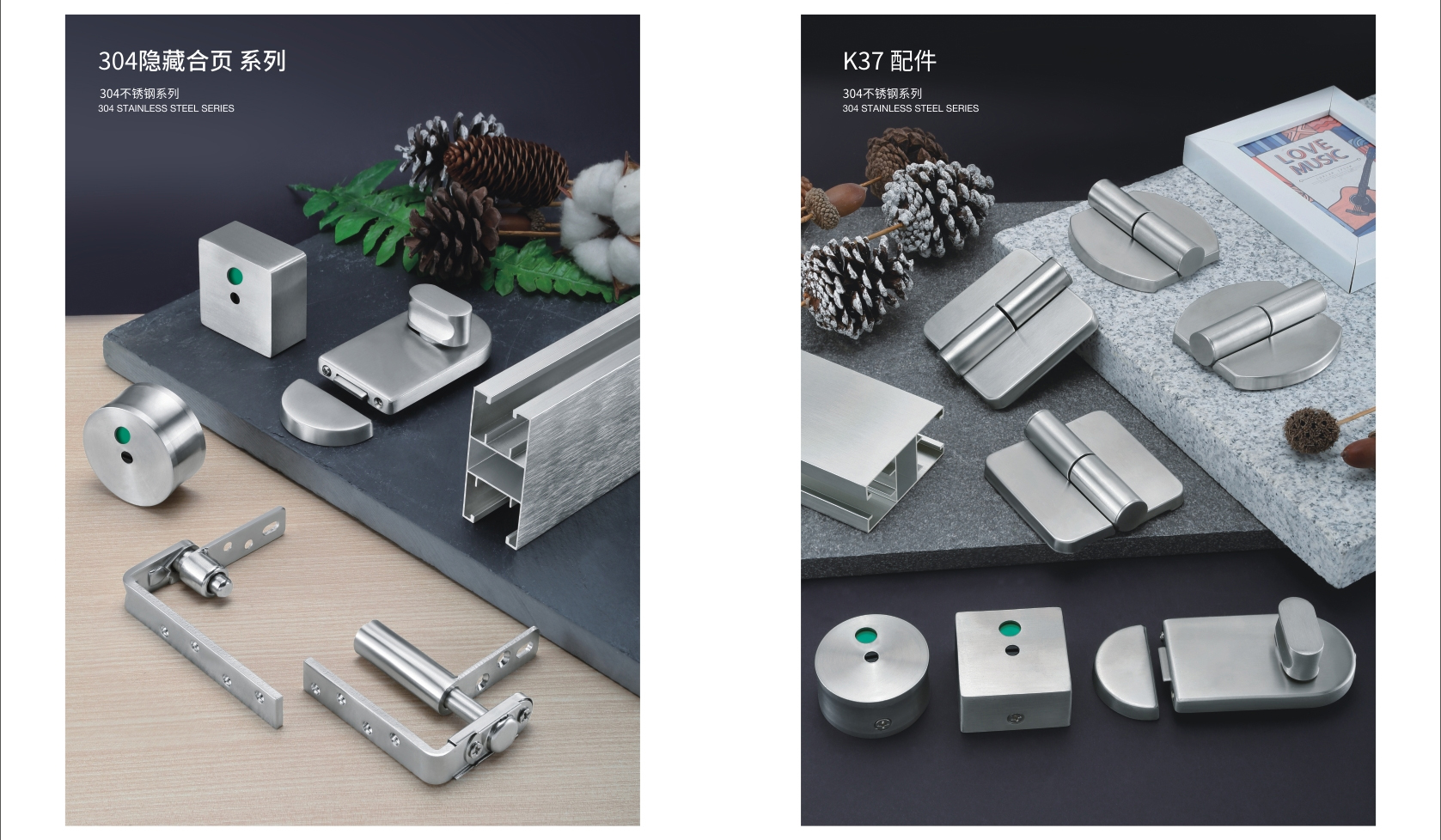 304隐藏合页 系列

304不锈钢系列
304 STAINLESS STEEL SERIES

K37 配件

304不锈钢系列
304 STAINLESS STEEL SERIES

LOVE MUSIC